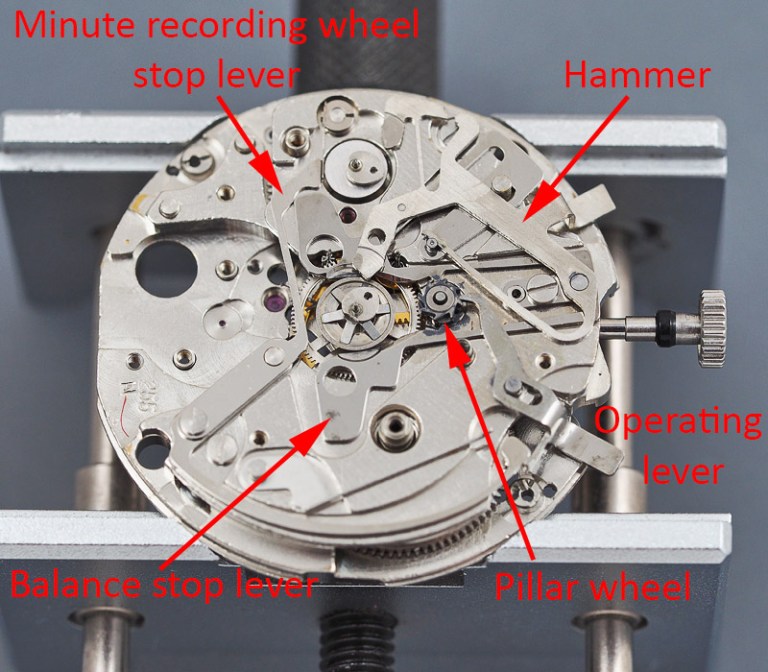 Minute recording wheel stop lever

Hammer

Operating lever

Balance stop lever

Pillar wheel