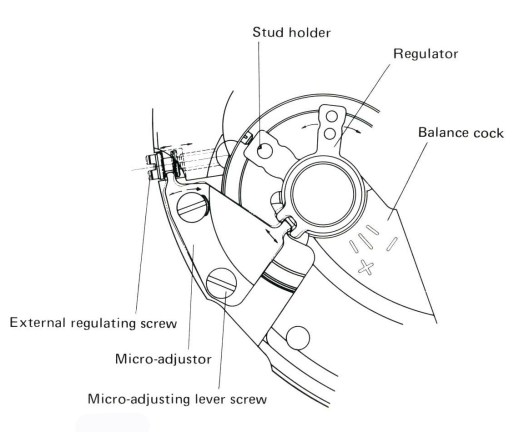 Stud holder
Regulator
Balance cock
External regulating screw
Micro-adjustor
Micro-adjusting lever screw